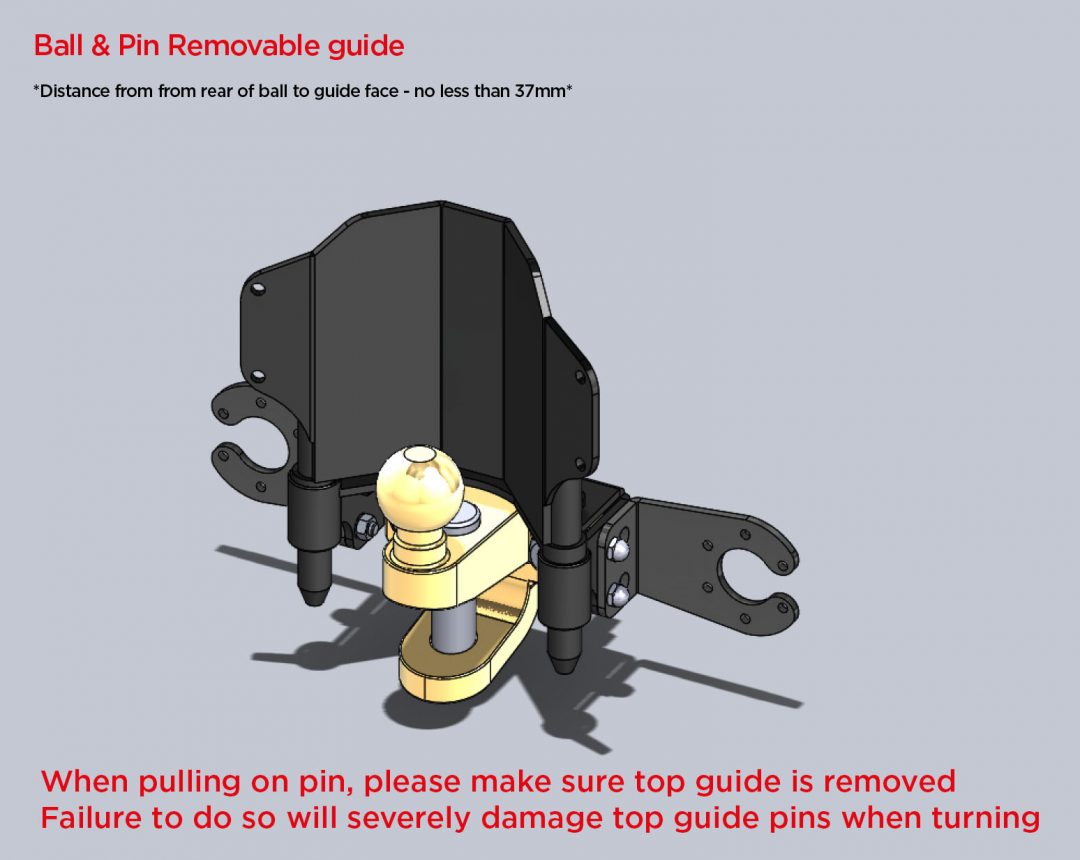 Ball & Pin Removable guide

*Distance from from rear of ball to guide face - no less than 37mm*

When pulling on pin, please make sure top guide is removed
Failure to do so will severely damage top guide pins when turning